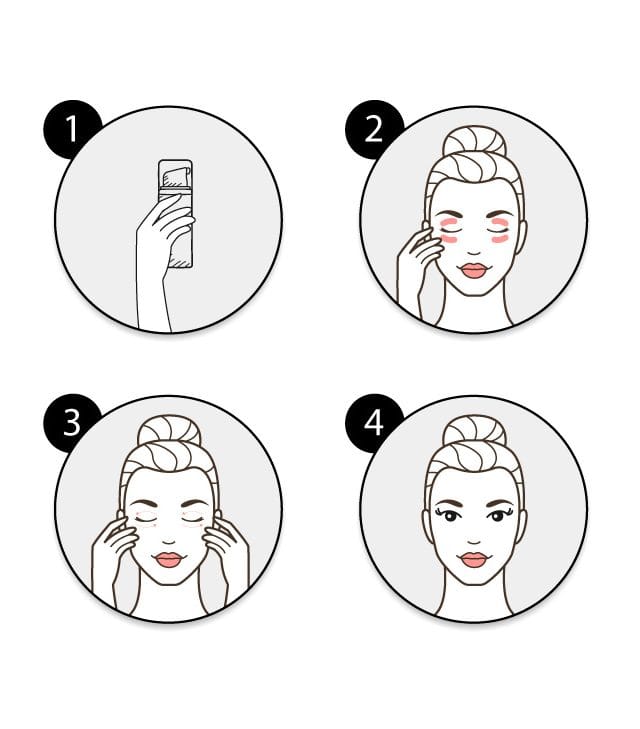 1
2
3
4